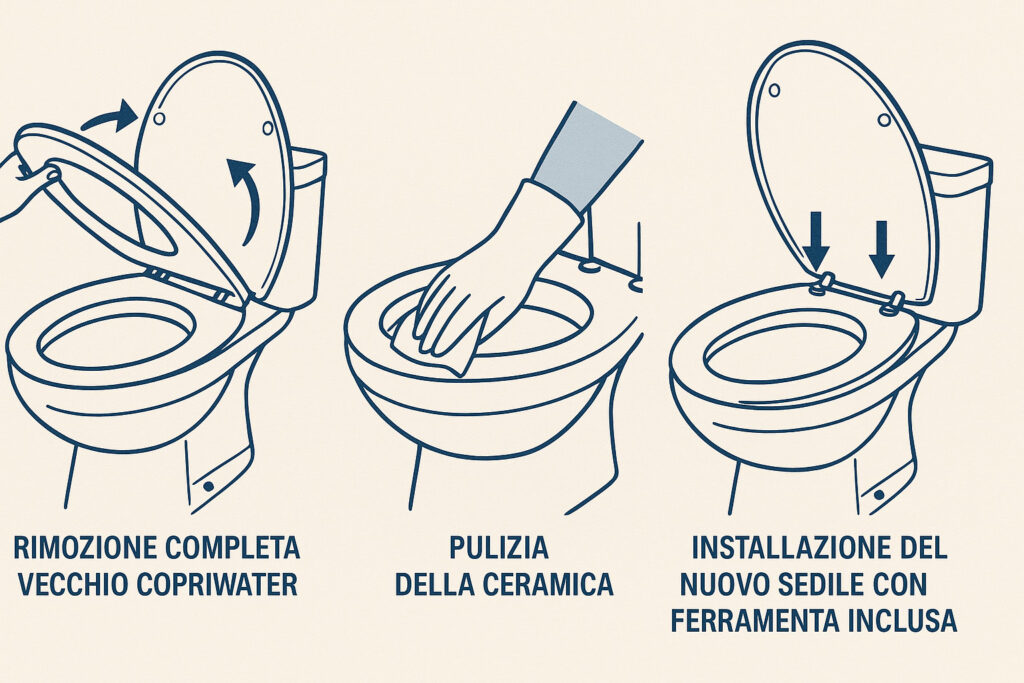 RIMOZIONE COMPLETA VECCHIO COPRIWATER

PULIZIA DELLA CERAMICA

INSTALLAZIONE DEL NUOVO SEDILE CON FERRAMENTA INCLUSA